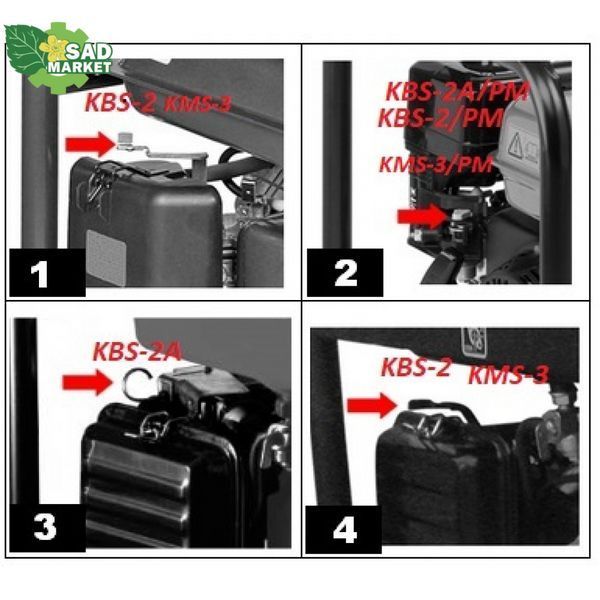 SAD MARKET

KBS-2 KMS-3

1

KBS-2A/PM
KBS-2/PM
KMS-3/PM

2

KBS-2A

3

KBS-2 KMS-3

4