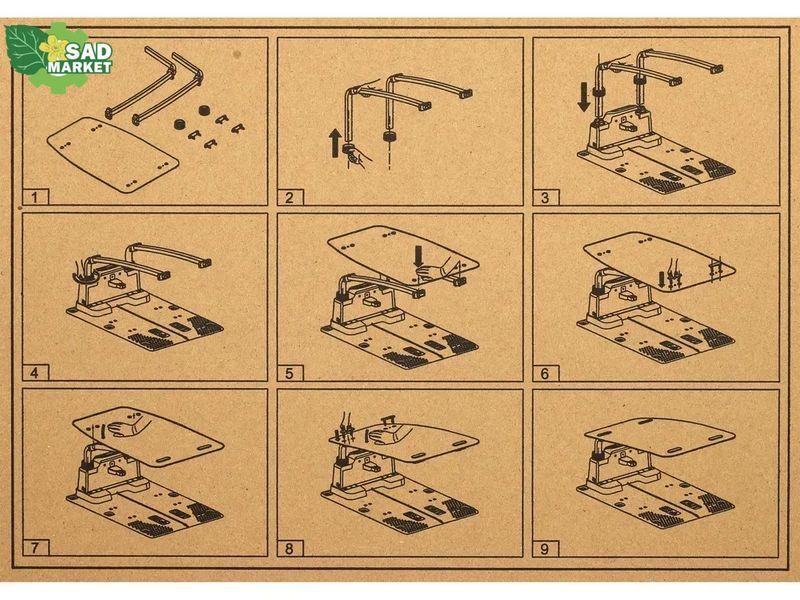 SAD MARKET

1

2

3

4

5

6

7

8

9